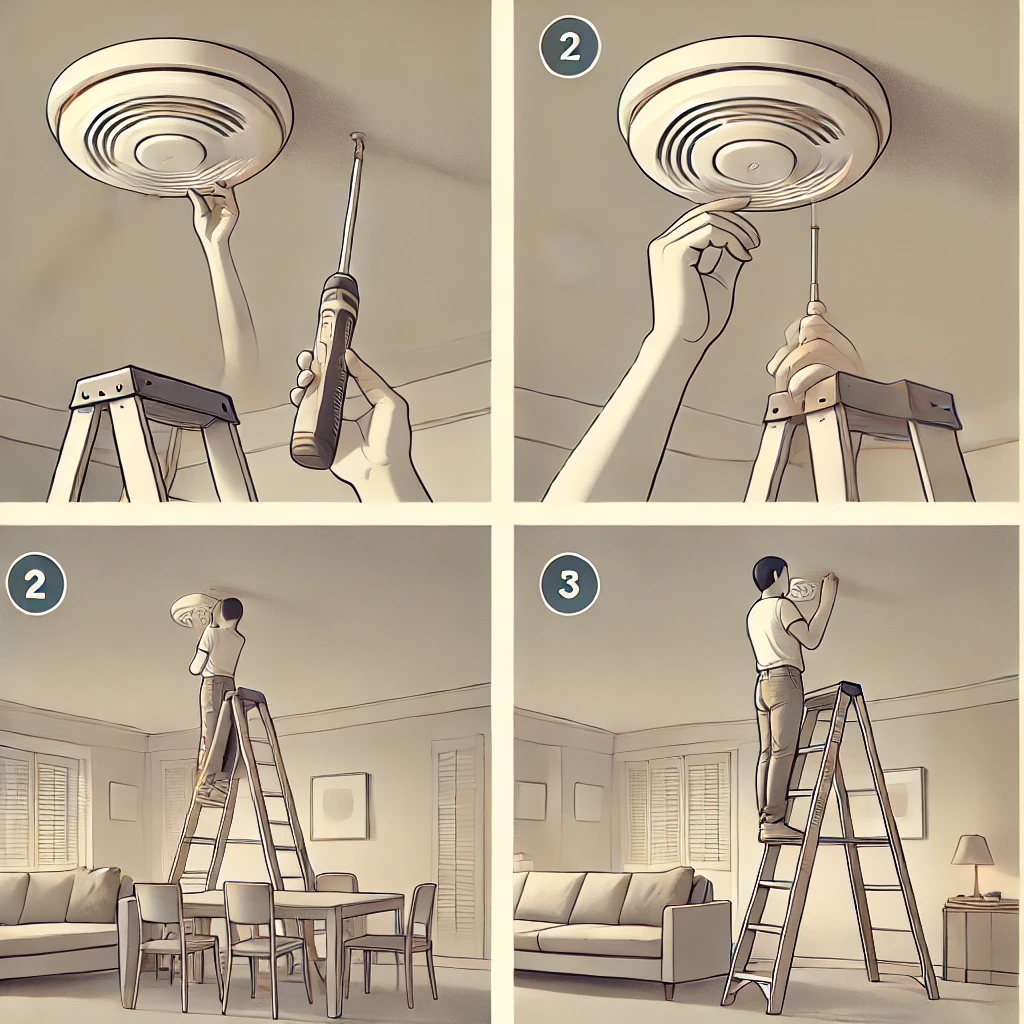 2

2

3